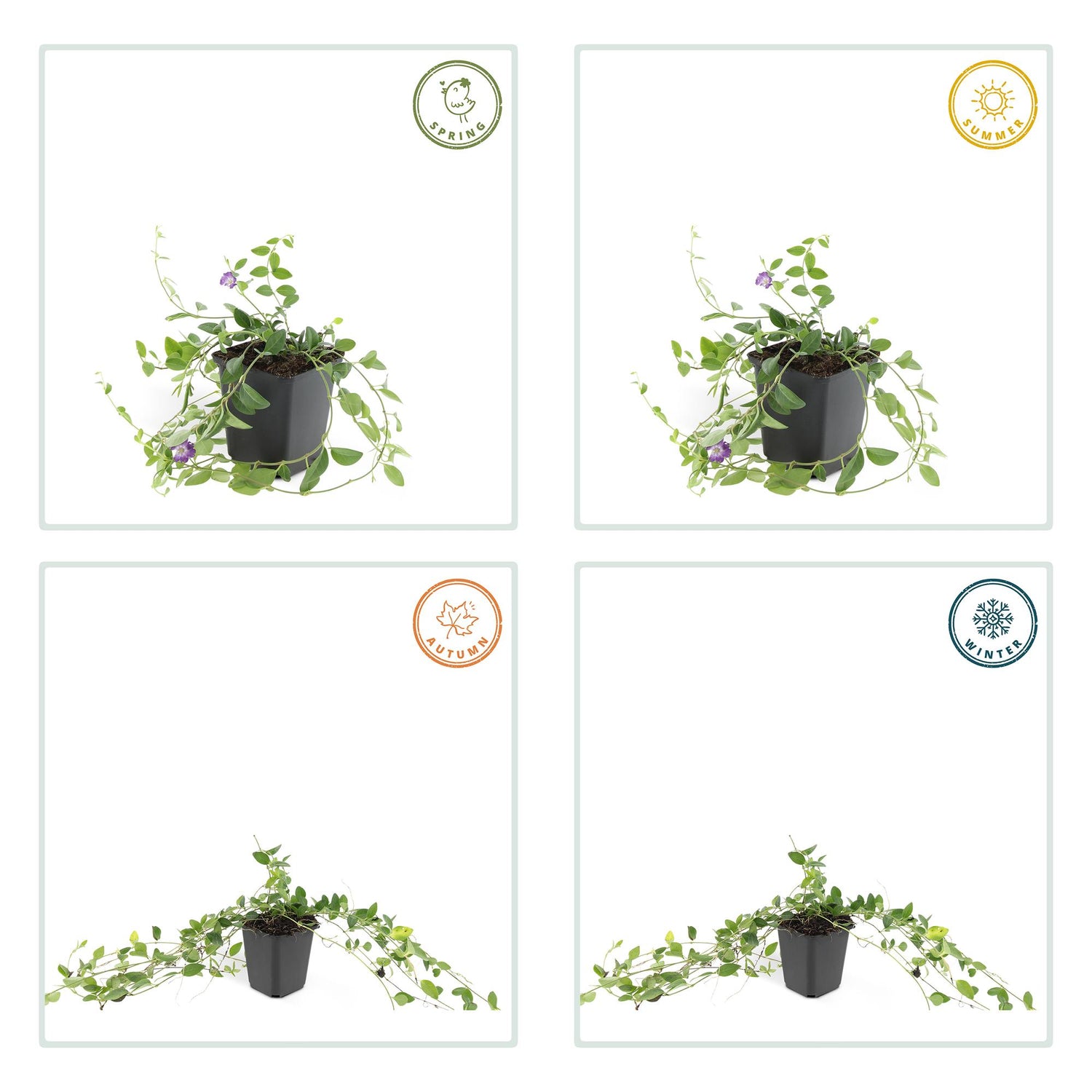 SPRING

SUMMER

AUTUMN

WINTER