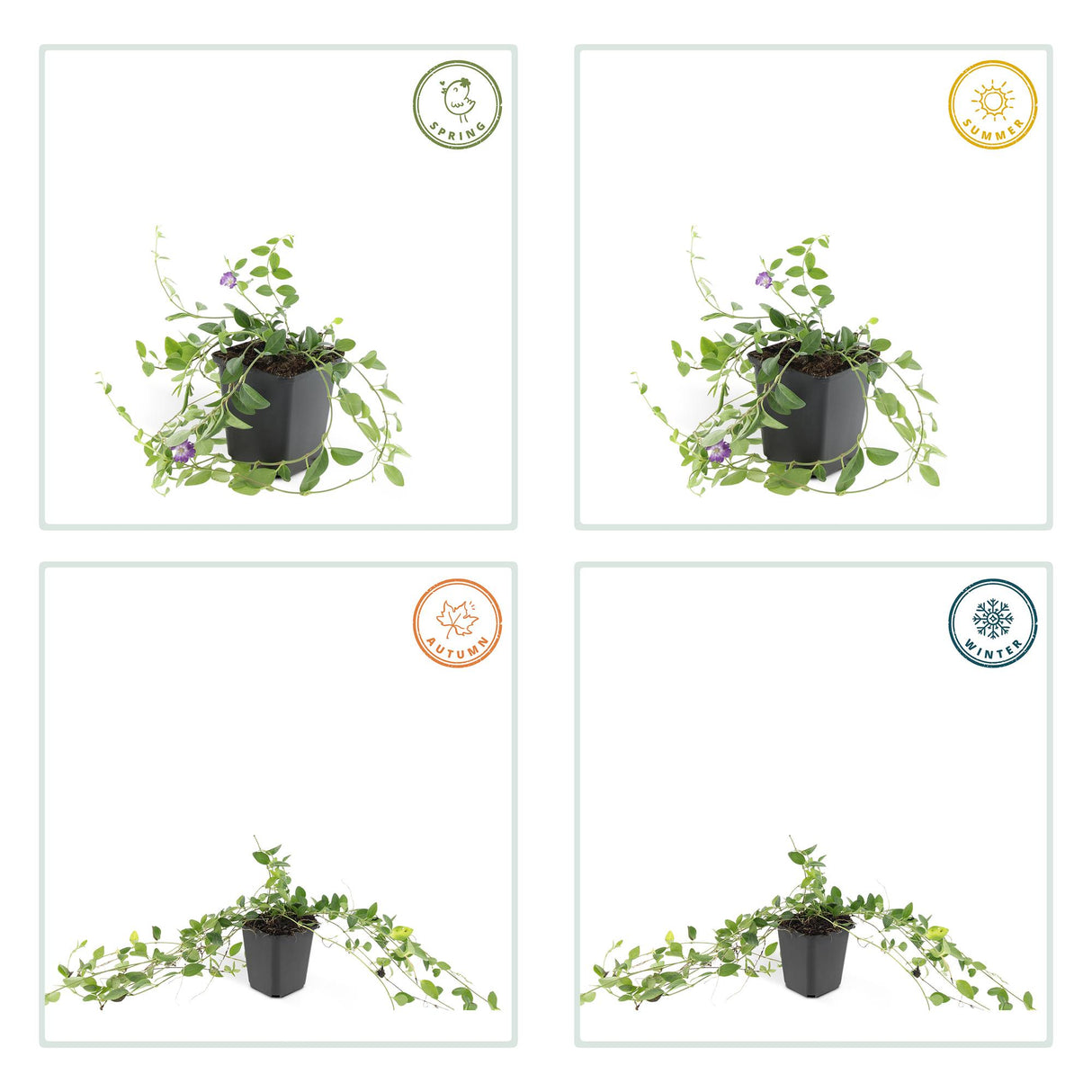 SPRING

SUMMER

AUTUMN

WINTER